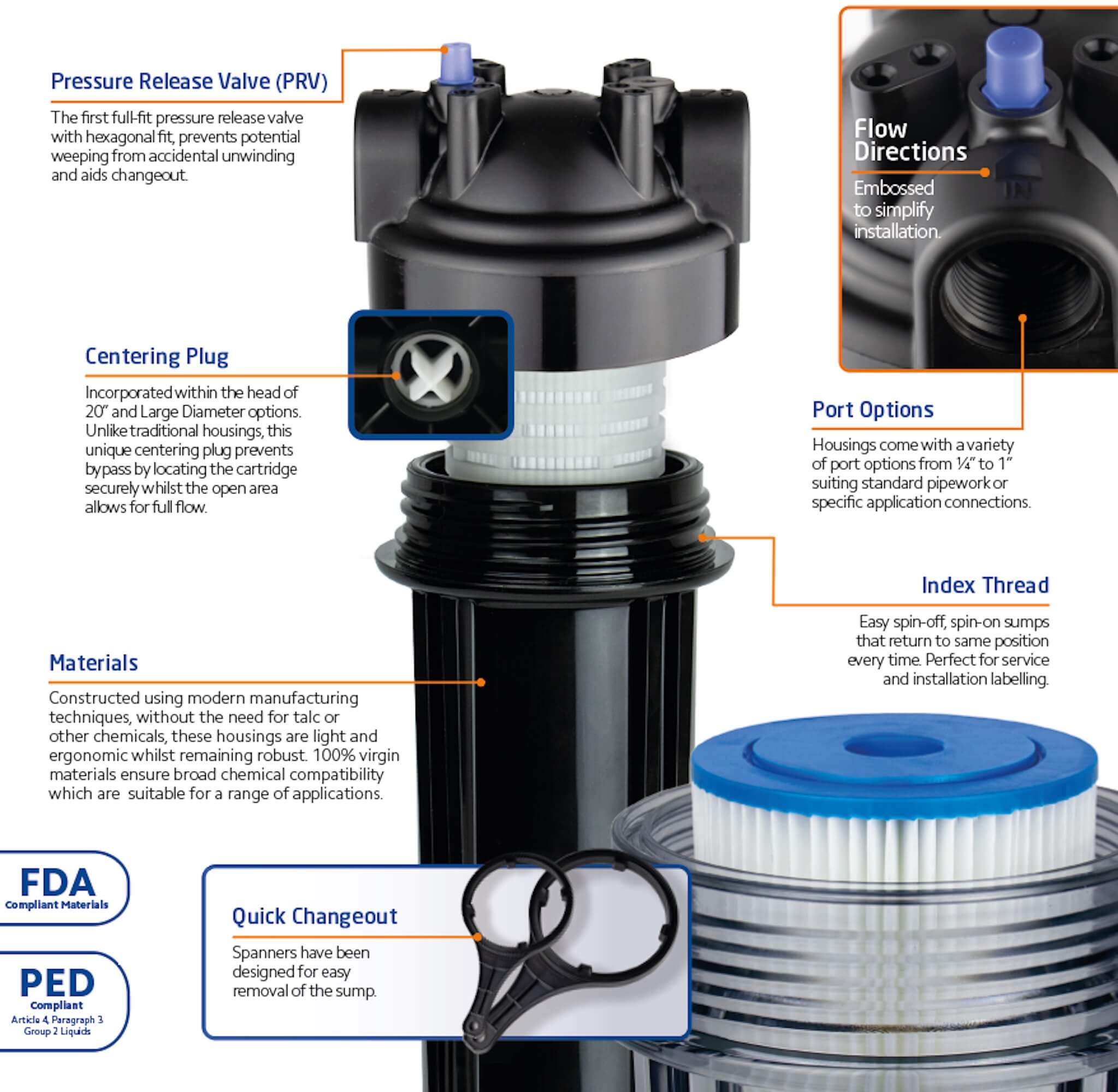 Pressure Release Valve (PRV)

The first full-fit pressure release valve with hexagonal fit, prevents potential weeping from accidental unwinding and aids changeout.

Flow Directions

Embossed to simplify installation.

Centering Plug

Incorporated within the head of 20" and Large Diameter options. Unlike traditional housings, this unique centering plug prevents bypass by locating the cartridge securely whilst the open area allows for full flow.

Port Options

Housings come with a variety of port options from ¼" to 1" suiting standard pipework or specific application connections.

Index Thread

Easy spin-off, spin-on sumps that return to same position every time. Perfect for service and installation labelling.

Materials

Constructed using modern manufacturing techniques, without the need for talc or other chemicals, these housings are light and ergonomic whilst remaining robust. 100% virgin materials ensure broad chemical compatibility which are suitable for a range of applications.

FDA
Compliant Materials

PED
Compliant
Article 4, Paragraph 3
Group 2 Liquids

Quick Changeout

Spanners have been designed for easy removal of the sump.