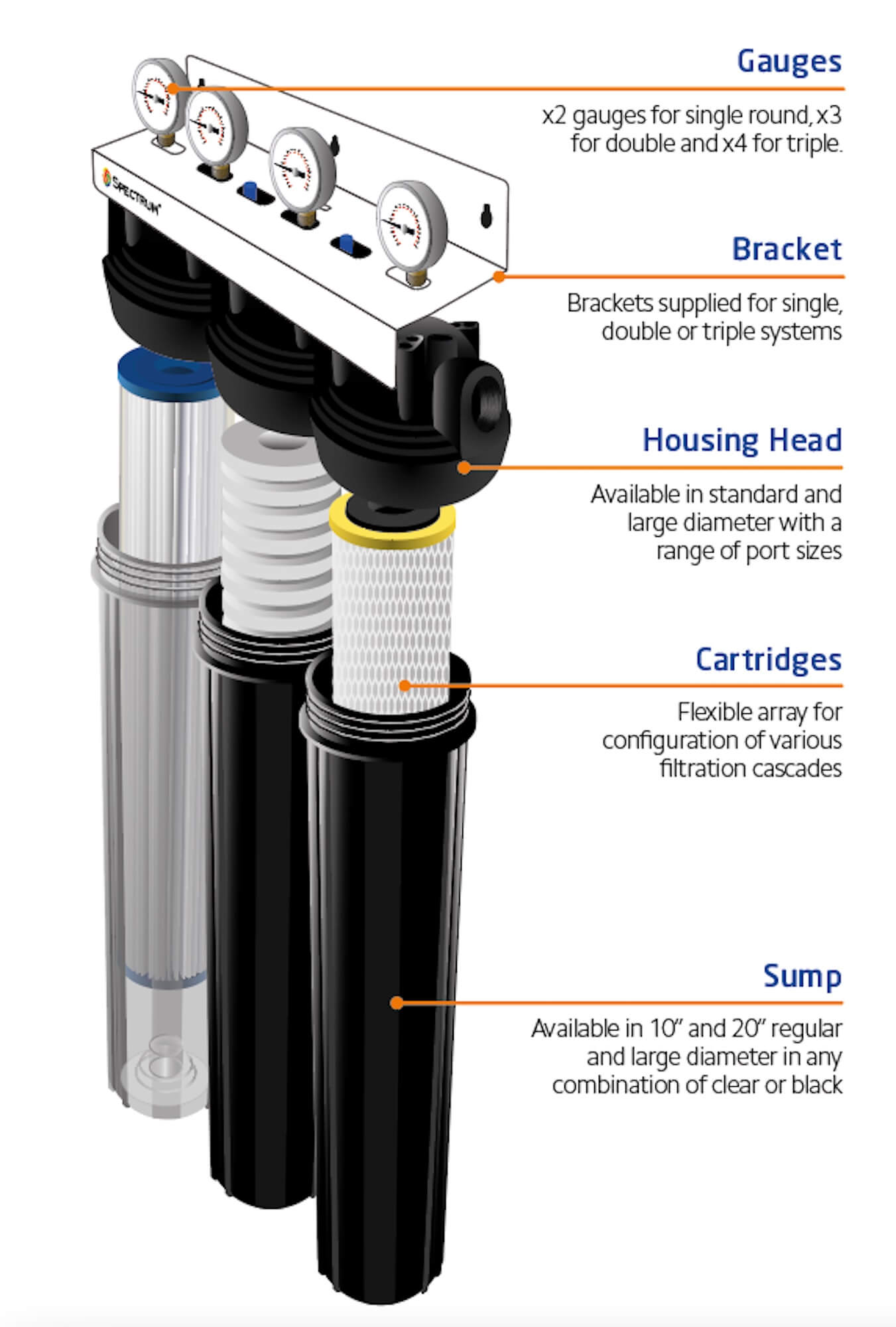 SPECTRUM

Gauges

x2 gauges for single round, x3 for double and x4 for triple.

Bracket

Brackets supplied for single, double or triple systems

Housing Head

Available in standard and large diameter with a range of port sizes

Cartridges

Flexible array for configuration of various filtration cascades

Sump

Available in 10" and 20" regular and large diameter in any combination of clear or black